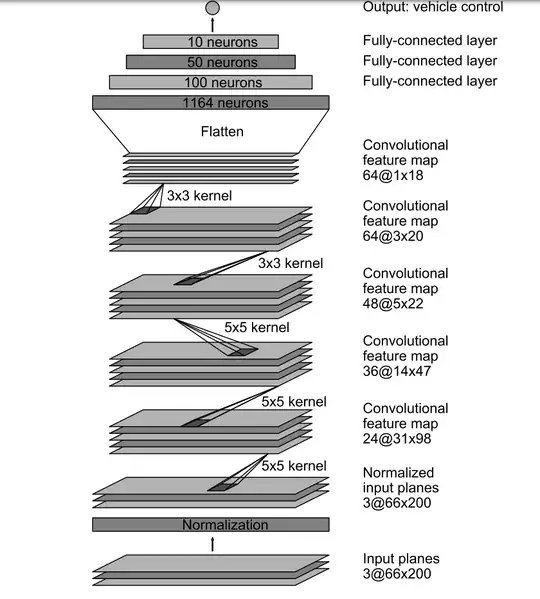 Output: vehicle control

10 neurons
Fully-connected layer

50 neurons
Fully-connected layer

100 neurons
Fully-connected layer

1164 neurons

Flatten

Convolutional feature map 64@1x18

3x3 kernel

Convolutional feature map 64@3x20

3x3 kernel

Convolutional feature map 48@5x22

5x5 kernel

Convolutional feature map 36@14x47

5x5 kernel

Convolutional feature map 24@31x98

5x5 kernel

Normalized input planes 3@66x200

Normalization

Input planes 3@66x200