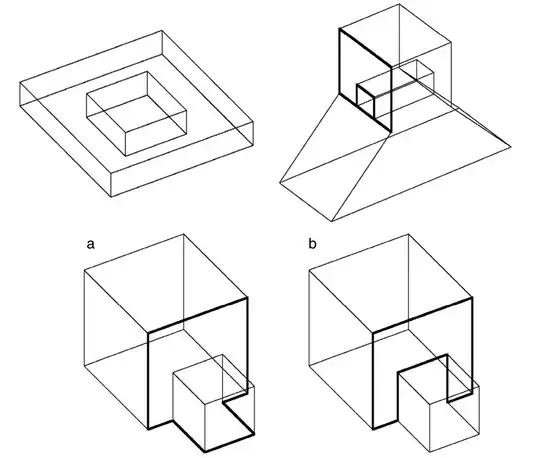 a

b